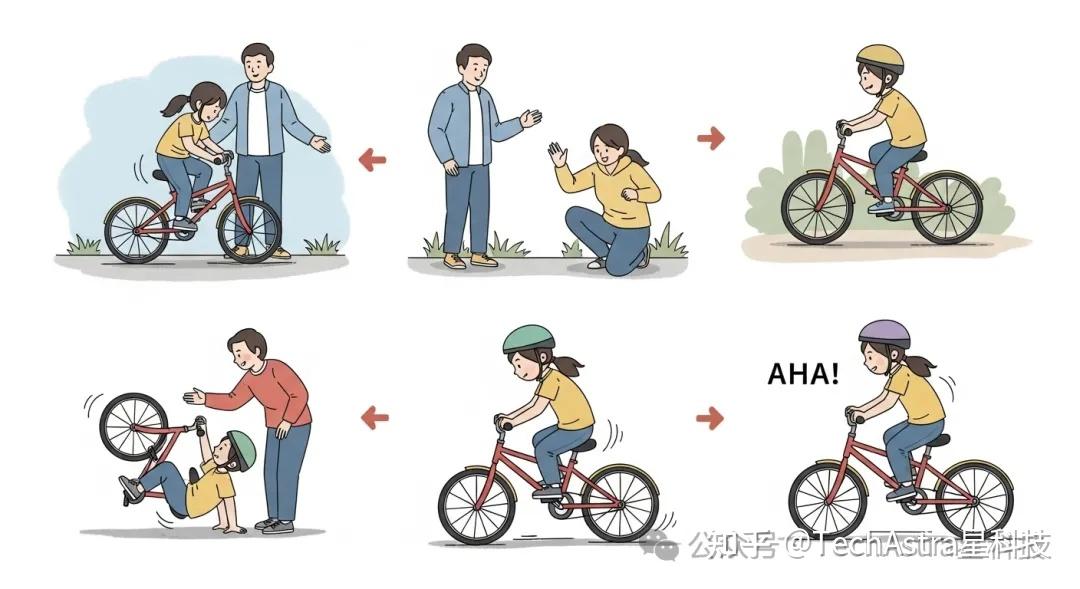 AHA!

公众号 @TechAstra星科技