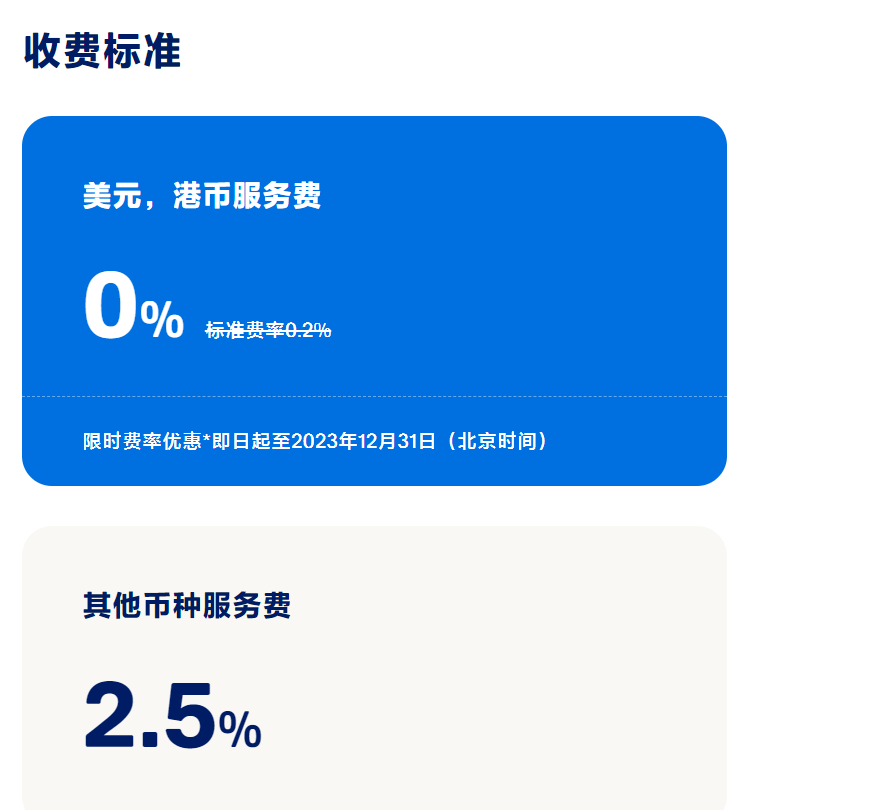 收费标准

美元，港币服务费

0%

标准费率0.2%

限时费率优惠*即日起至2023年12月31日（北京时间）

其他币种服务费

2.5%