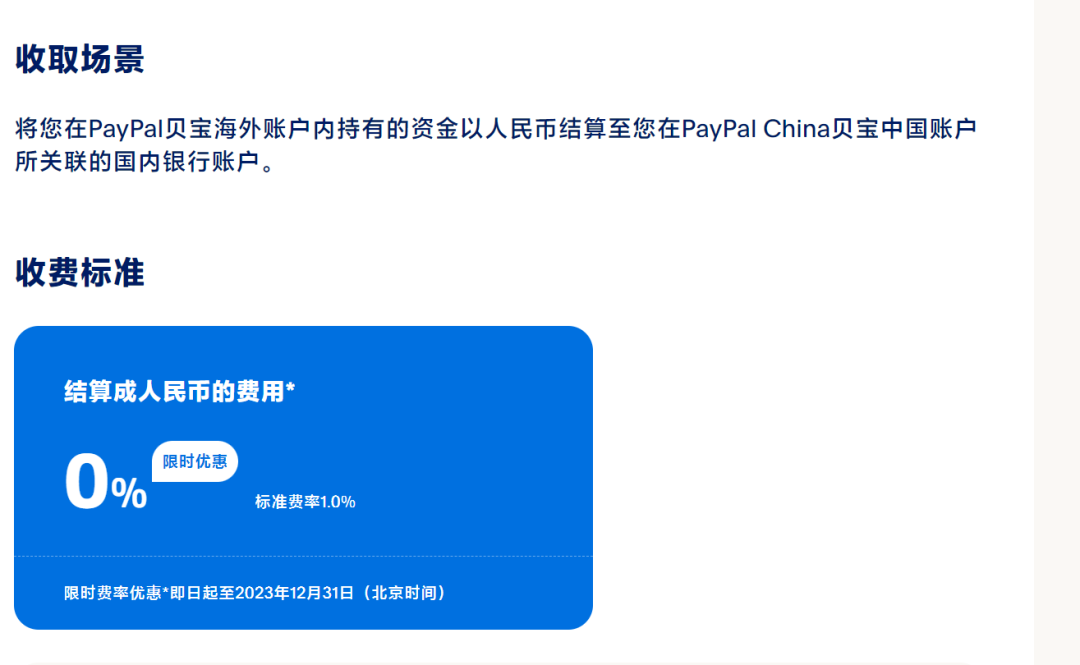 收取场景

将您在PayPal贝宝海外账户内持有的资金以人民币结算至您在PayPal China贝宝中国账户所关联的国内银行账户。

收费标准

结算成人民币的费用*

0%

限时优惠

标准费率1.0%

限时费率优惠*即日起至2023年12月31日（北京时间）