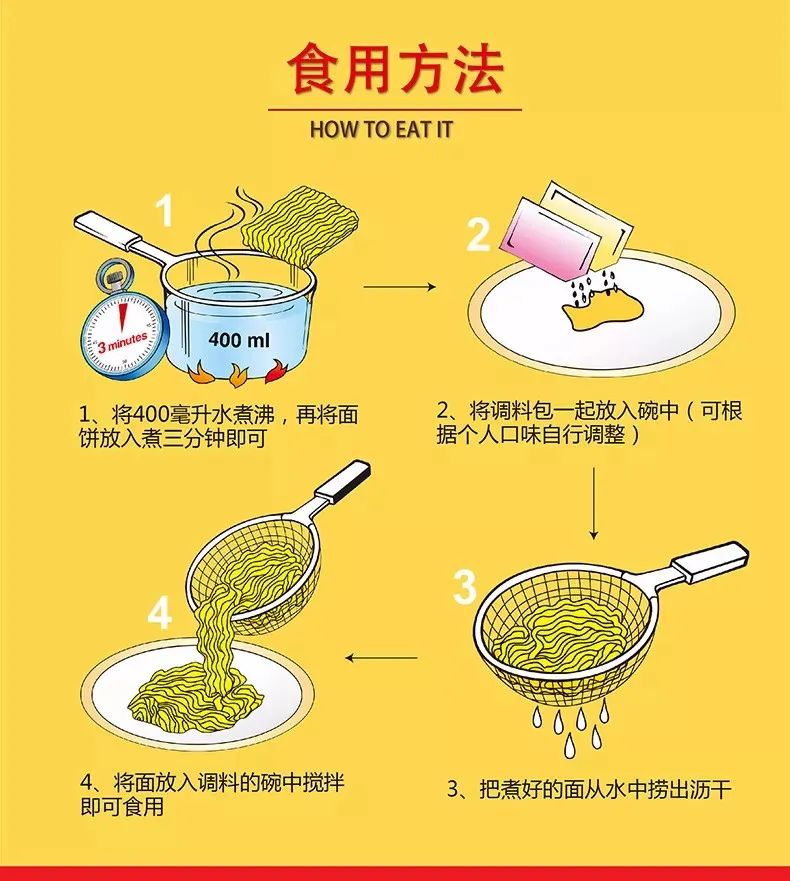 食用方法

HOW TO EAT IT

1

3 minutes

400 ml

1、将400毫升水煮沸，再将面饼放入煮三分钟即可

2

2、将调料包一起放入碗中（可根据个人口味自行调整）

3

3、把煮好的面从水中捞出沥干

4

4、将面放入调料的碗中搅拌即可食用