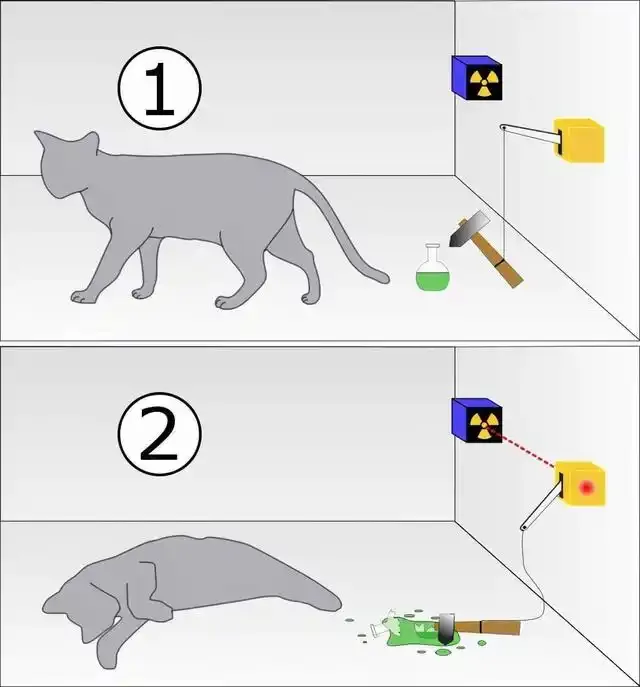 1

2